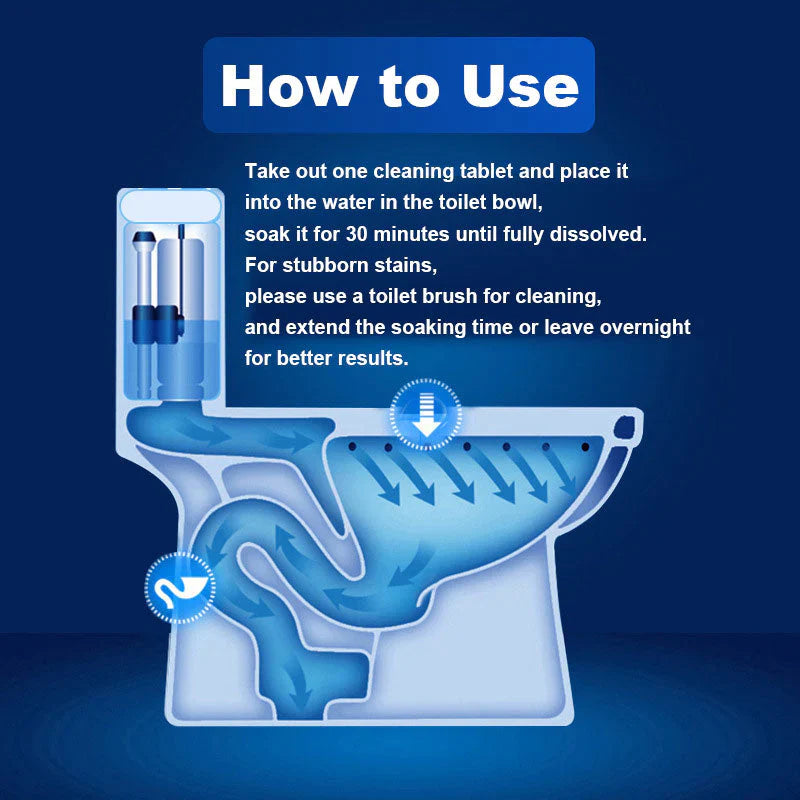 How to Use

Take out one cleaning tablet and place it into the water in the toilet bowl, soak it for 30 minutes until fully dissolved. For stubborn stains, please use a toilet brush for cleaning, and extend the soaking time or leave overnight for better results.